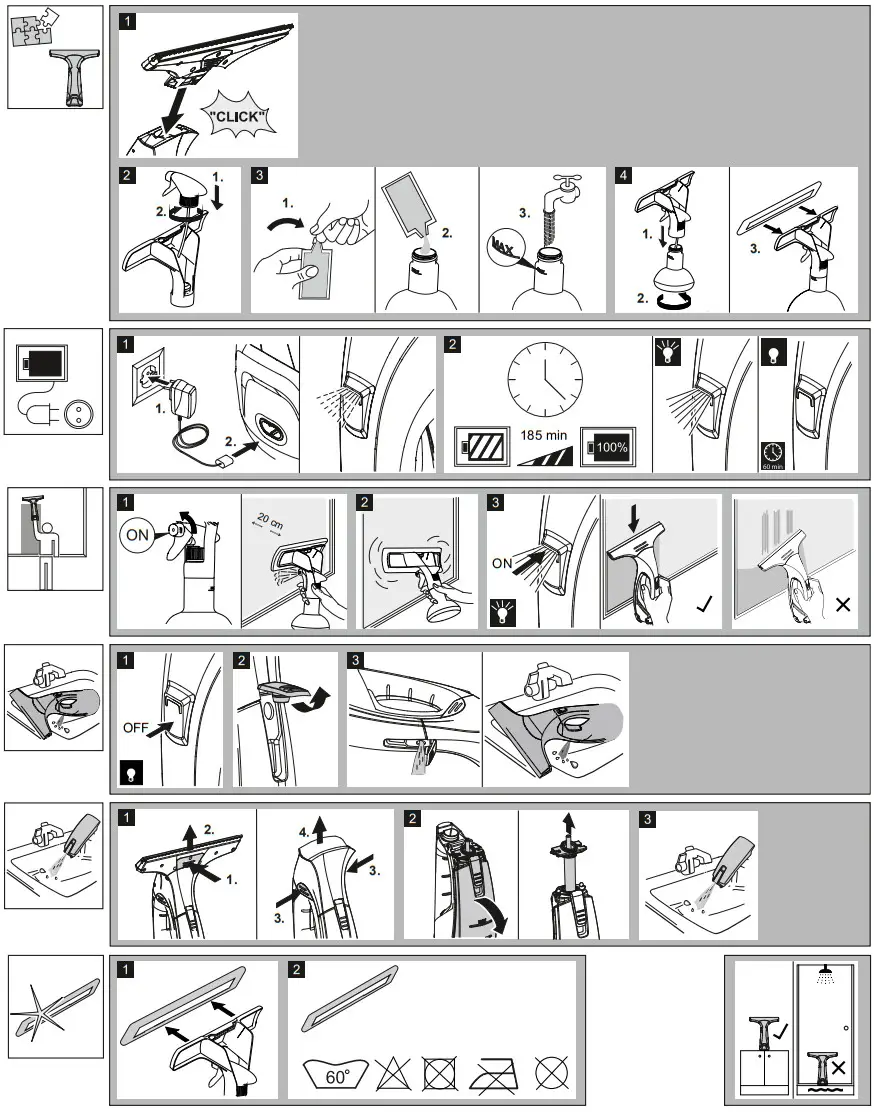 1
"CLICK"

2
1.
2.

3
1.
2.
3.
MAX

4
1.
2.
3.

1
1.
2.

2
185 min
100%
60 min

1
ON
20 cm

2

3
ON

1
OFF

2

3

1
2.
1.
4.
3.
3.

2

3

1

2
60°