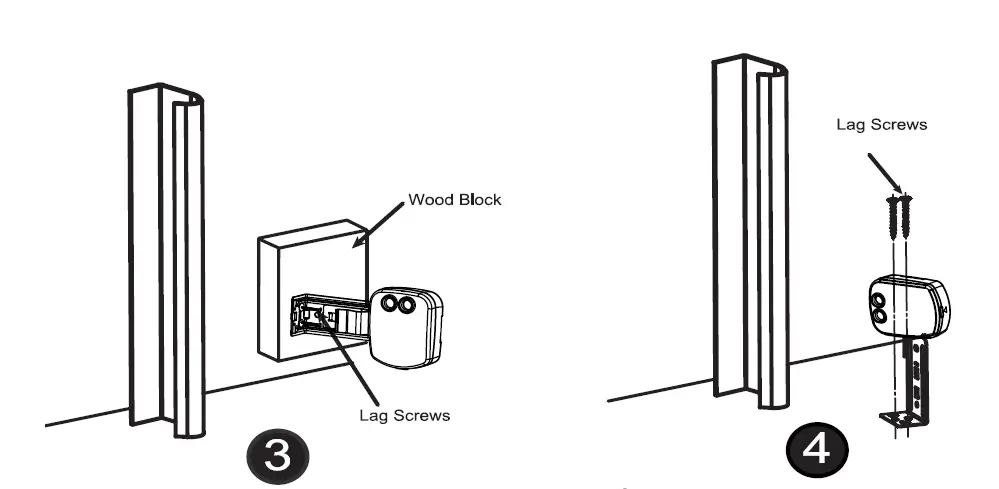 Wood Block

Lag Screws

3

Lag Screws

4