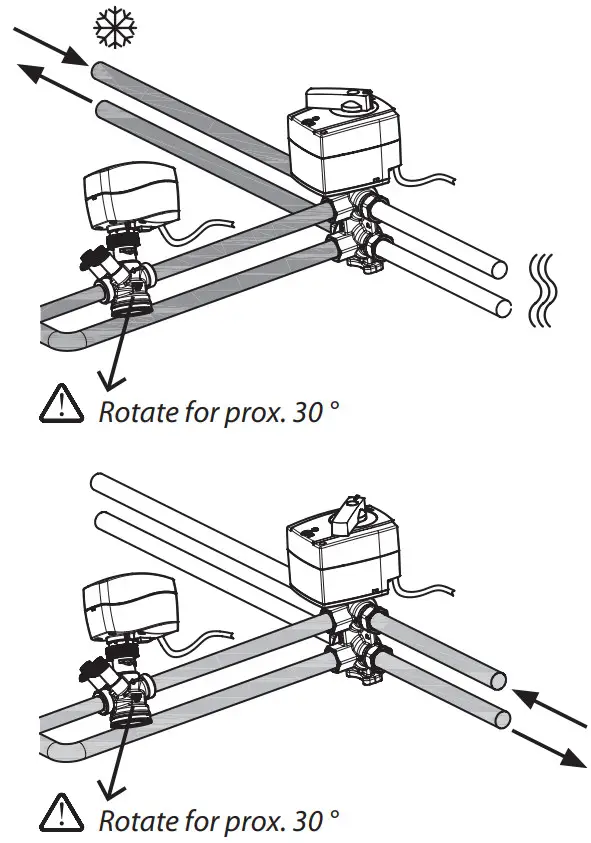 Rotate for prox. 30 °

Rotate for prox. 30 °