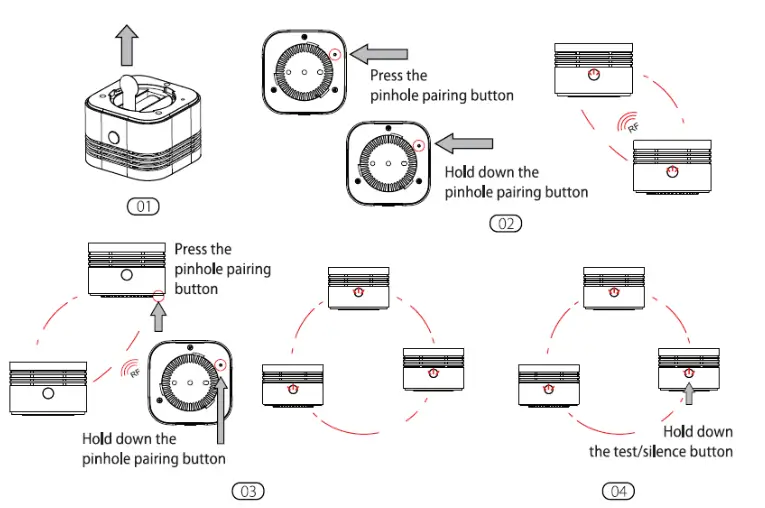 01

Press the pinhole pairing button

Hold down the pinhole pairing button

RF

02

Press the pinhole pairing button

RF

Hold down the pinhole pairing button

03

Hold down the test/silence button

04