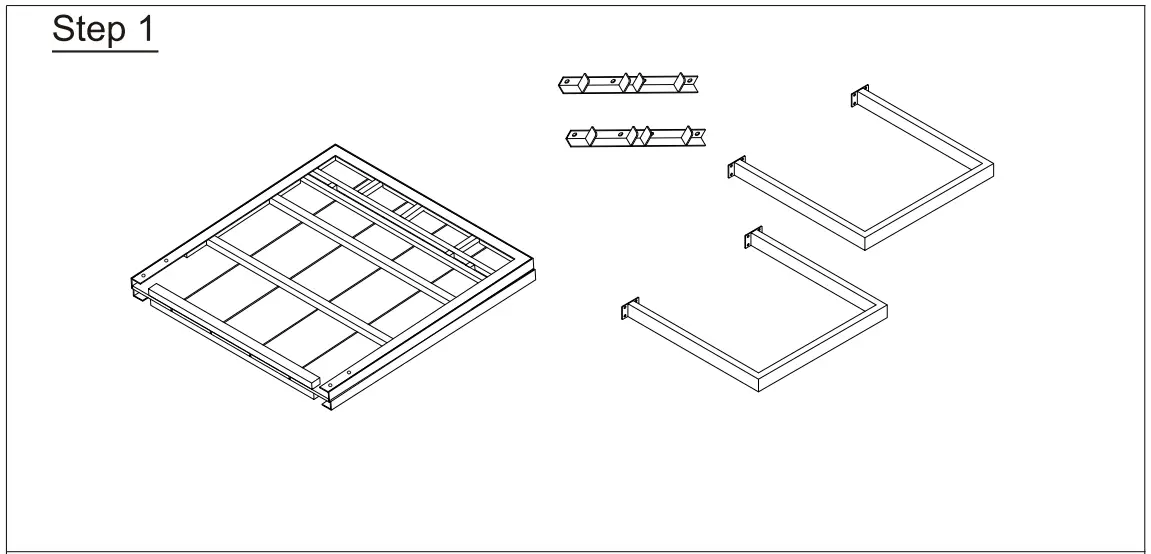 Step 1