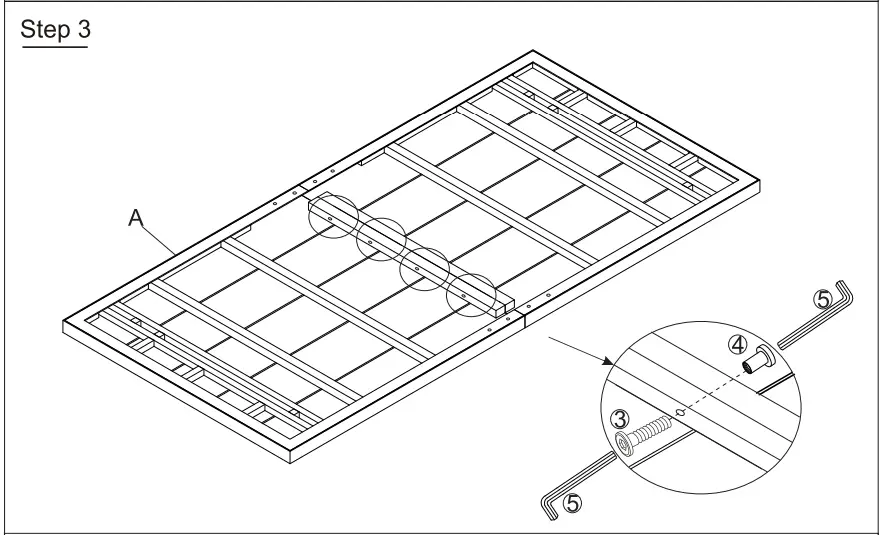 Step 3

A

5

4

3

5