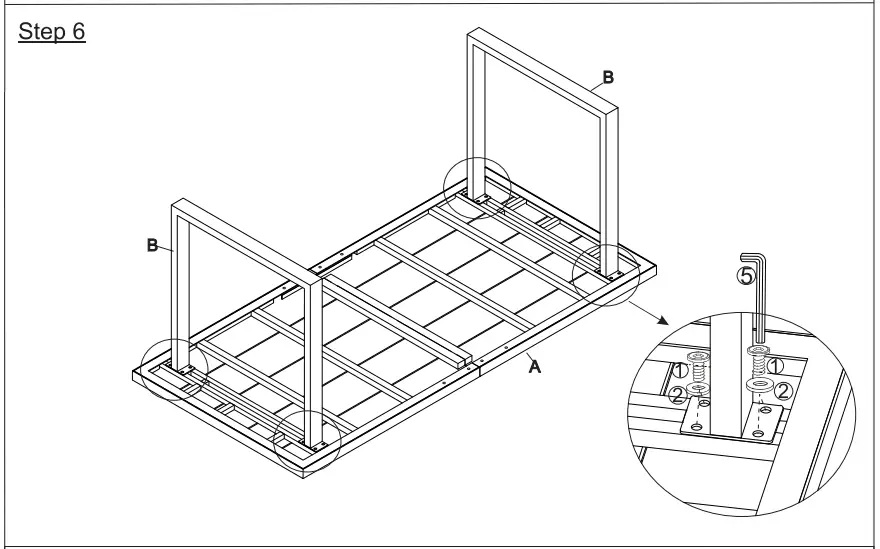 Step 6

B

B

A

5

1

2

1

2