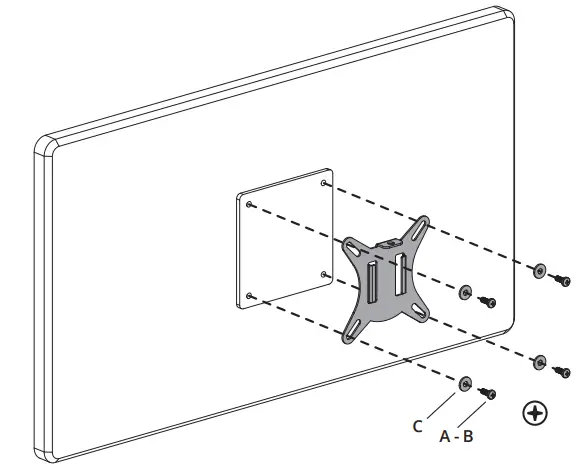 C
A - B