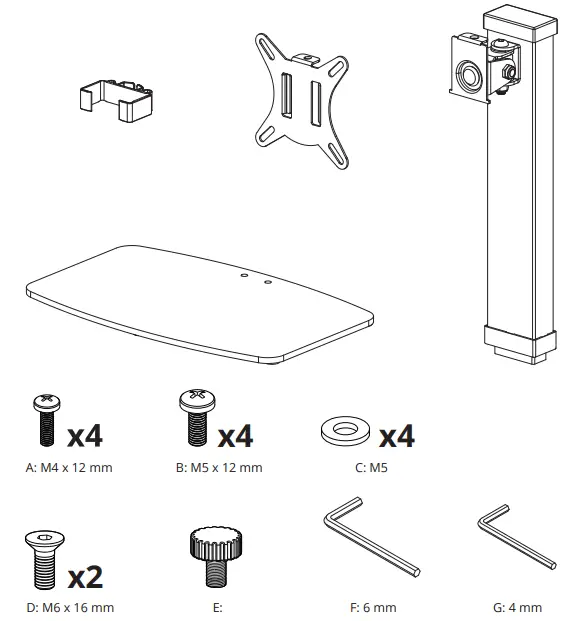 x4
A: M4 x 12 mm

x4
B: M5 x 12 mm

x4
C: M5

x2
D: M6 x 16 mm

E:

F: 6 mm

G: 4 mm