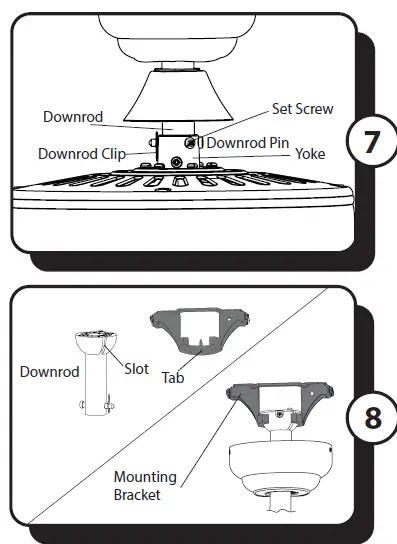 Downrod
Set Screw
Downrod Pin
Downrod Clip
Yoke

7

Downrod
Slot
Tab

Mounting Bracket

8