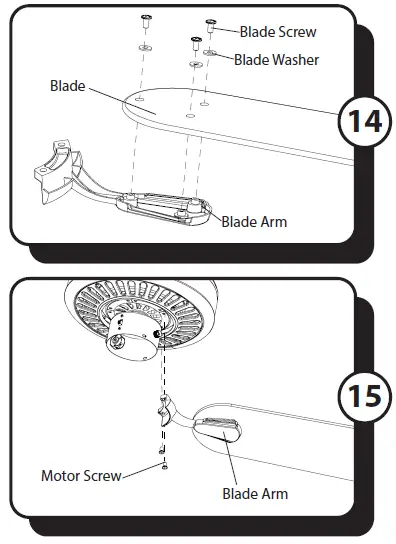 Blade Screw
Blade Washer
Blade
14
Blade Arm

15
Motor Screw
Blade Arm