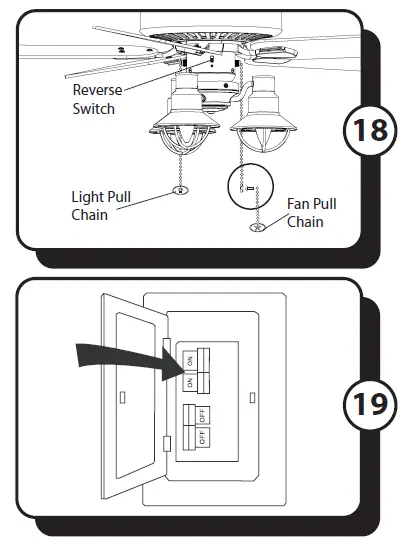 Reverse Switch

Light Pull Chain

Fan Pull Chain

18

ON
ON
OFF
OFF

19