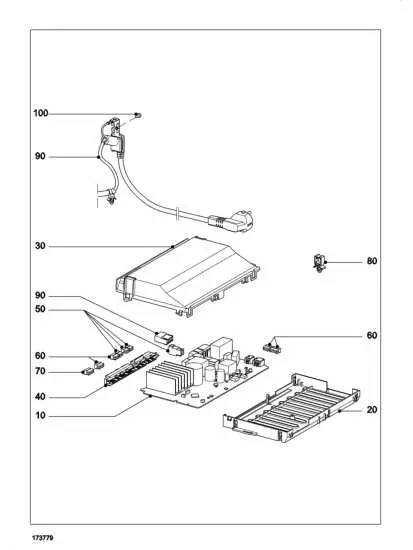 100

90

30

80

90

50

60

60

70

40

10

20

173779