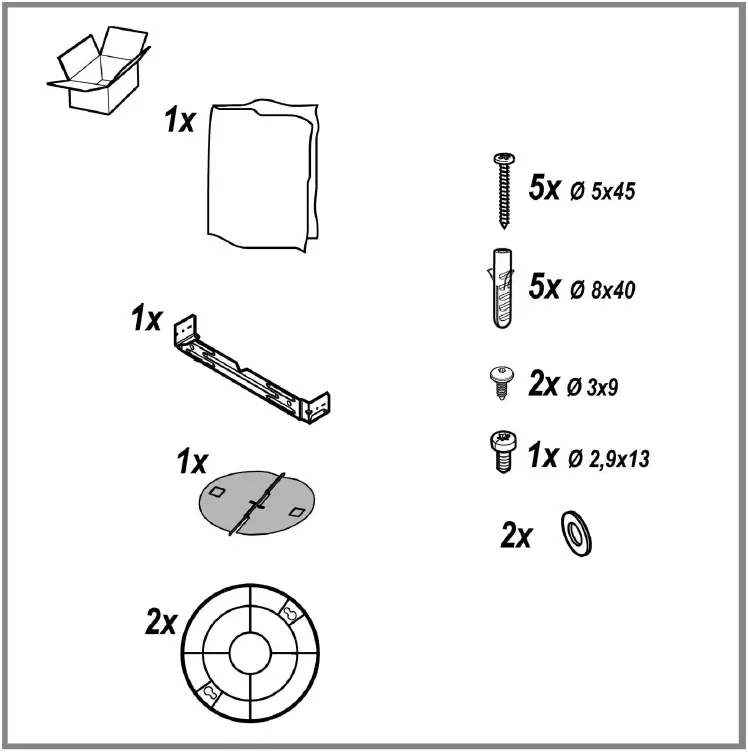 1x

1x

1x

2x

5x Ø 5x45

5x Ø 8x40

2x Ø 3x9

1x Ø 2,9x13

2x