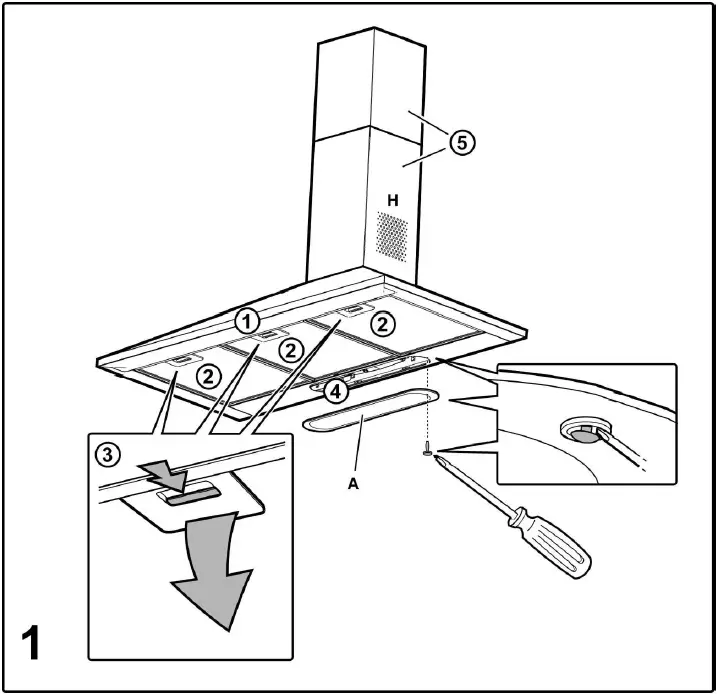 5
H
1
2
2
2
4
3
A
1