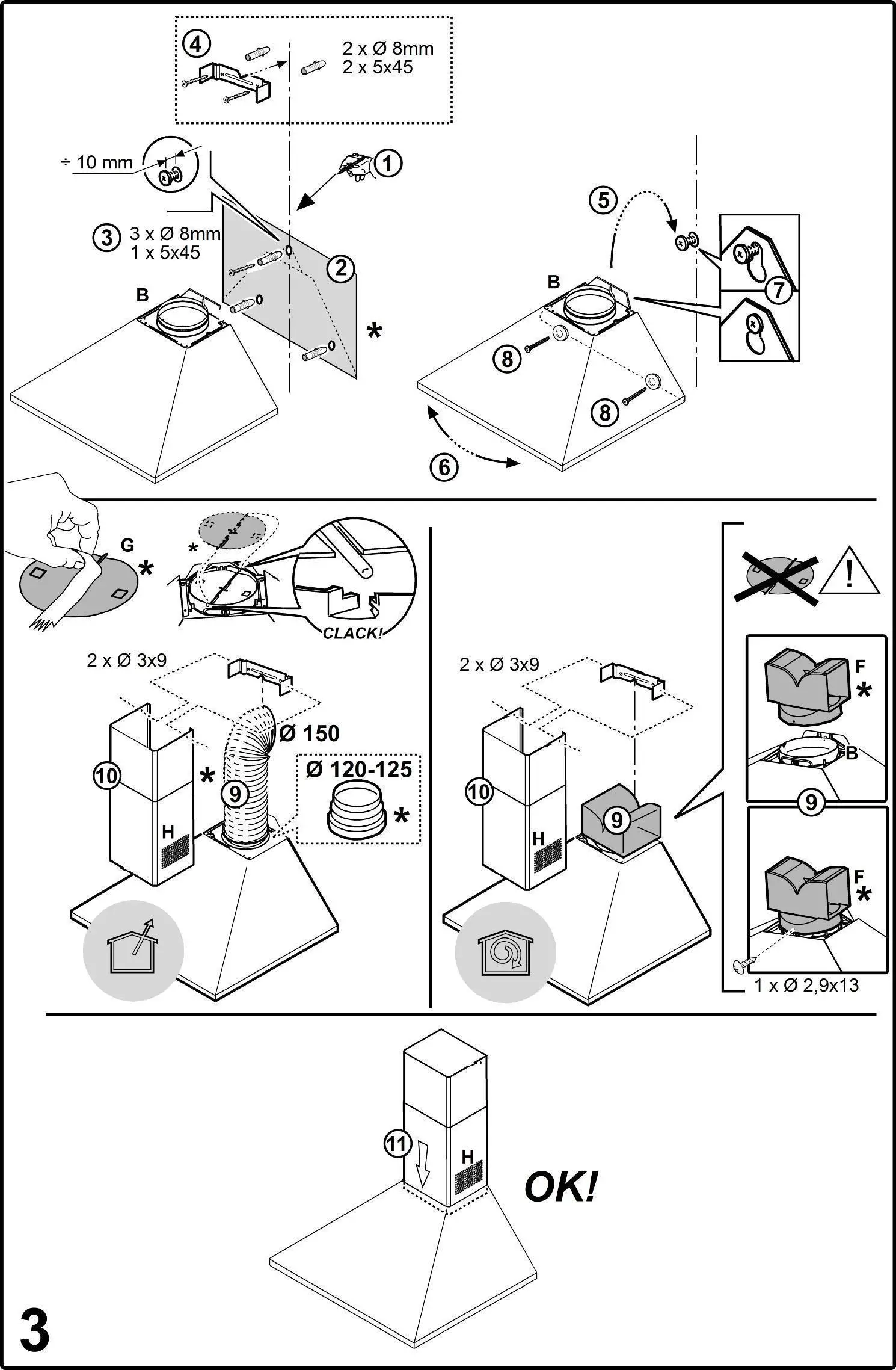 4
2 x Ø 8mm
2 x 5x45

÷ 10 mm
1
3 3 x Ø 8mm
1 x 5x45
2
B
*

5
B
7
8
8
6

G
*
*
CLACK!

2 x Ø 3x9
Ø 150
Ø 120-125
*
10
*
9
H

2 x Ø 3x9
10
9
H

!
F
*
B
9
F
*
1 x Ø 2,9x13

11
H
OK!

3