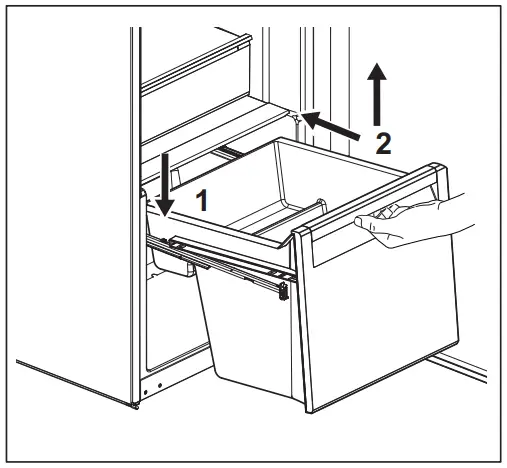 2
1