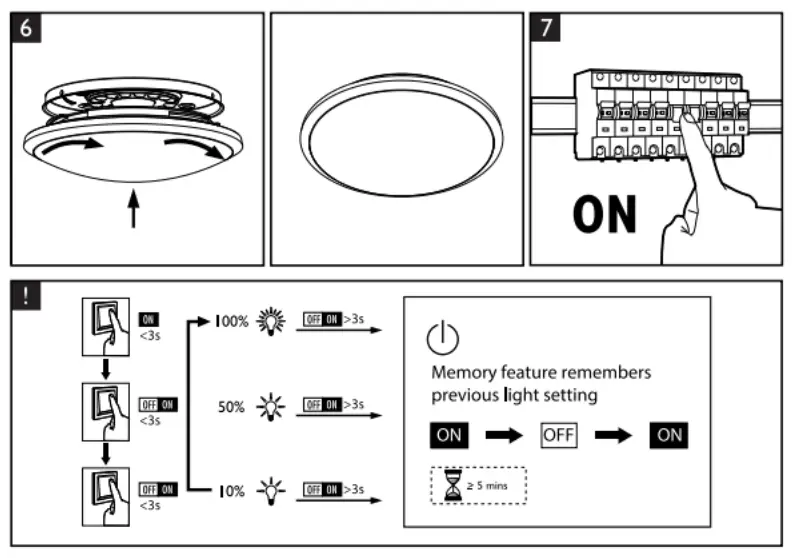 6

7

ON

!

ON <3s

OFF ON <3s

OFF ON <3s

100%

OFF ON >3s

50%

OFF ON >3s

10%

OFF ON >3s

Memory feature remembers previous light setting

ON OFF ON

≥ 5 mins