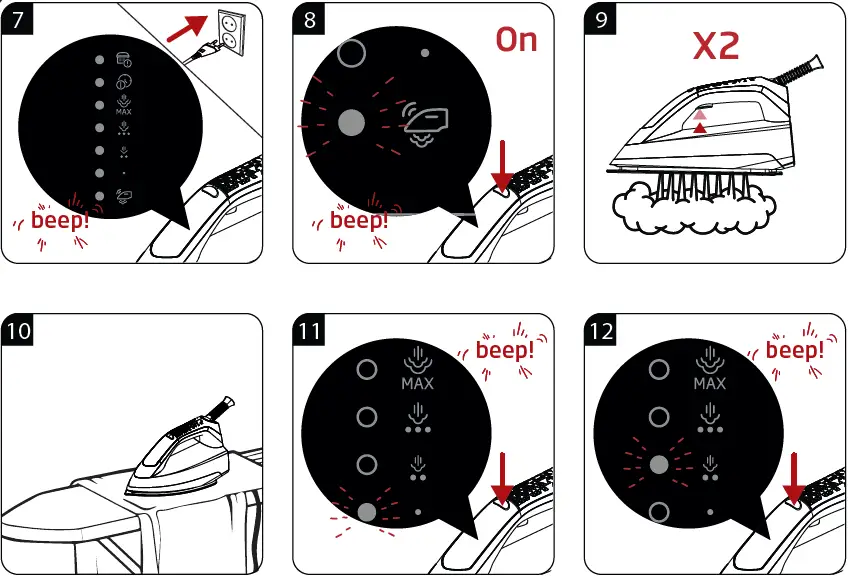 7

MAX

beep!

8

On

beep!

9

X2

10

11

beep!

MAX

12

beep!

MAX