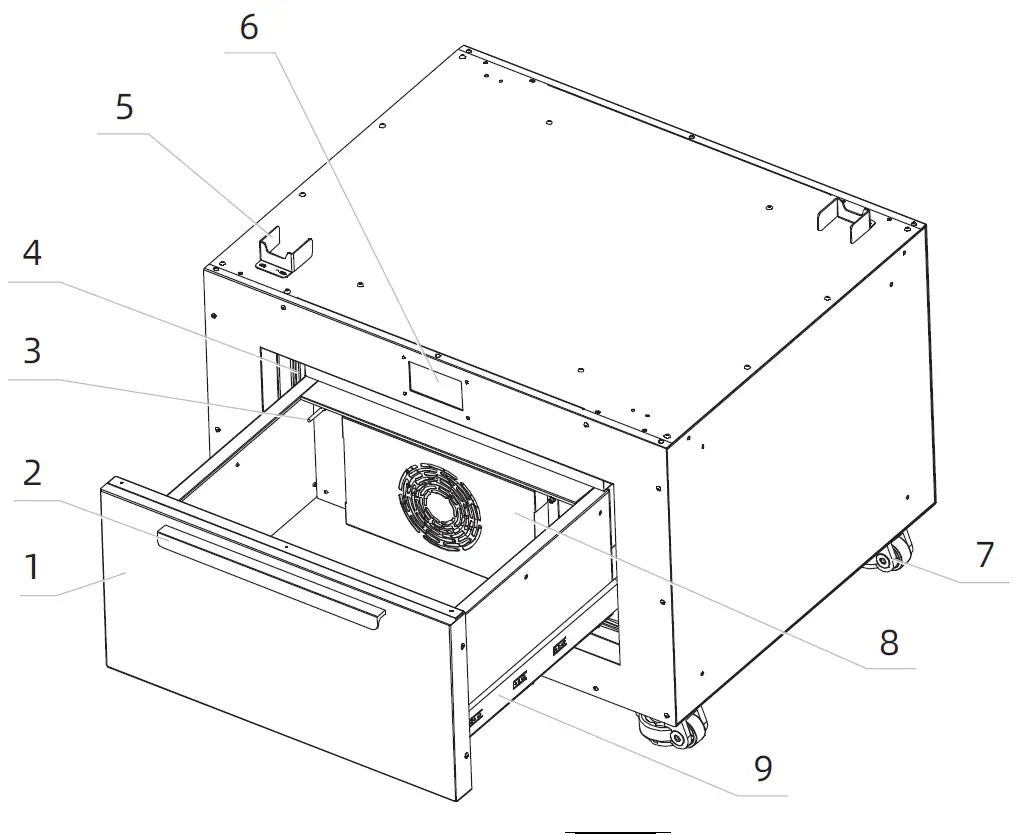 6
5
4
3
2
1
7
8
9