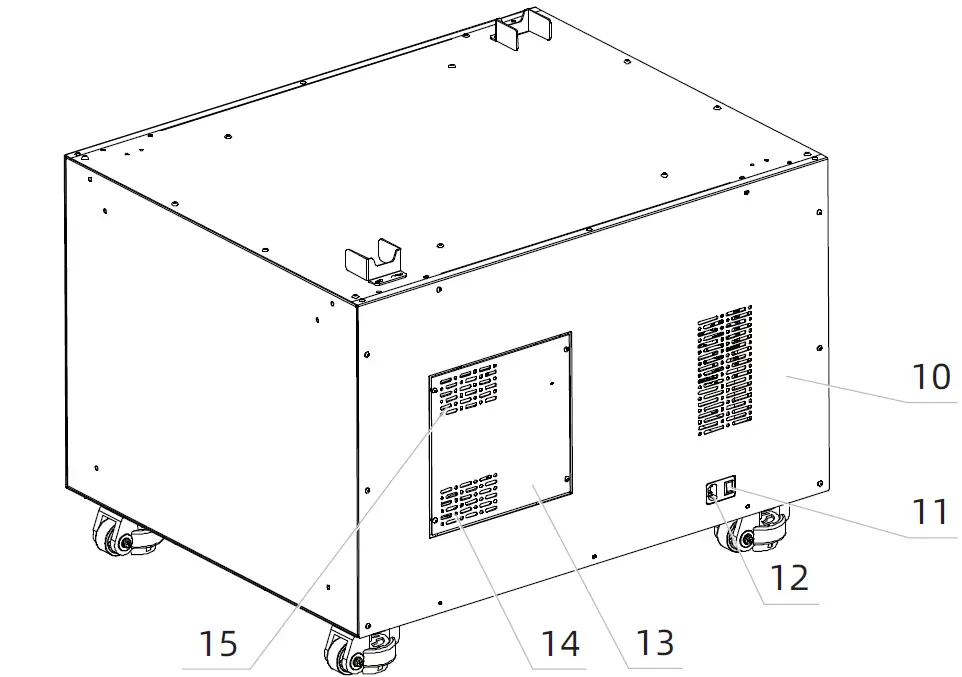 10
11
12
15
14
13