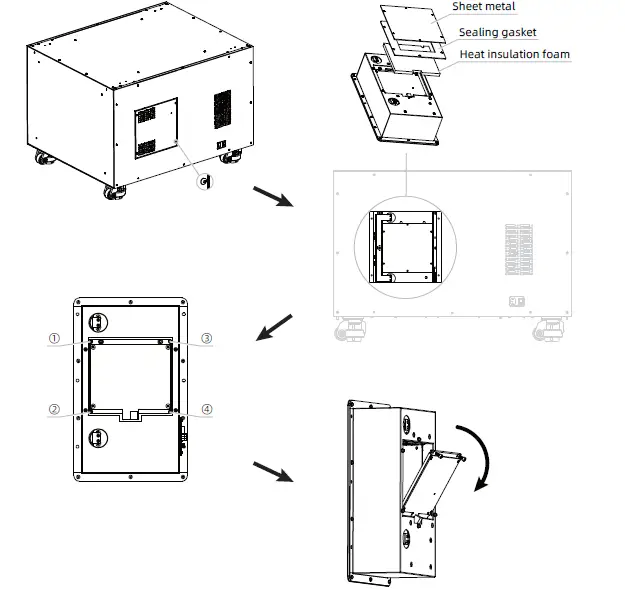 Sheet metal
Sealing gasket
Heat insulation foam

①
③
②
④