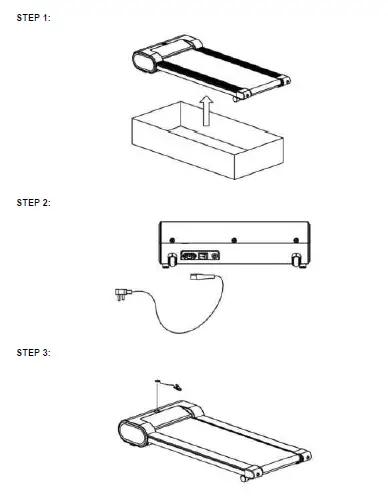 STEP 1:

STEP 2:

STEP 3: