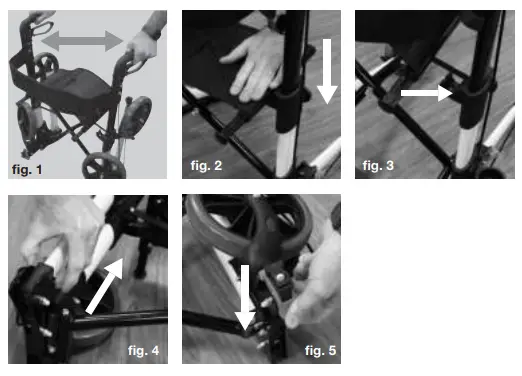 fig. 1

fig. 2

fig. 3

fig. 4

fig. 5