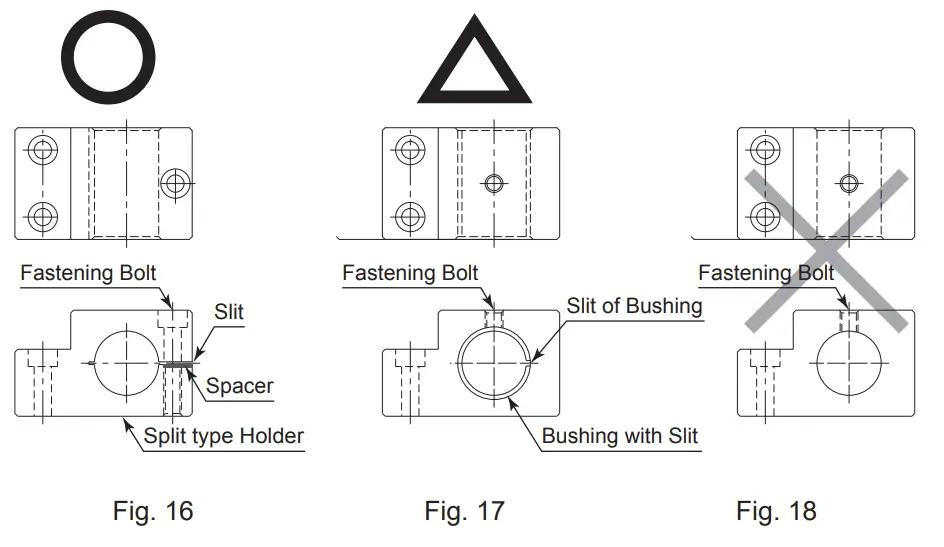 Fastening Bolt
Slit
Spacer
Split type Holder

Fig. 16

Fastening Bolt
Slit of Bushing
Bushing with Slit

Fig. 17

Fastening Bolt

Fig. 18