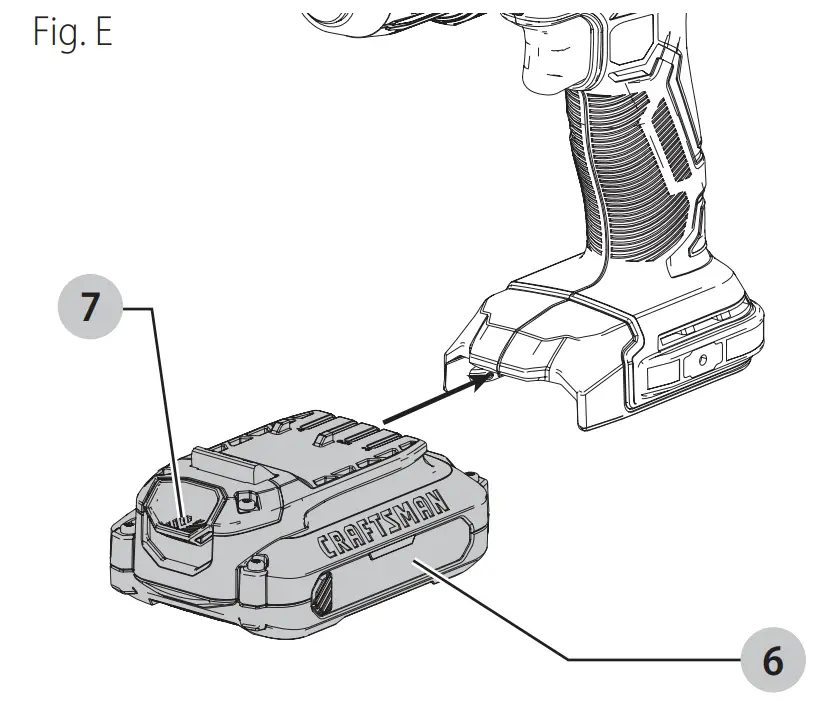 Fig. E

7

CRAFTSMAN

6