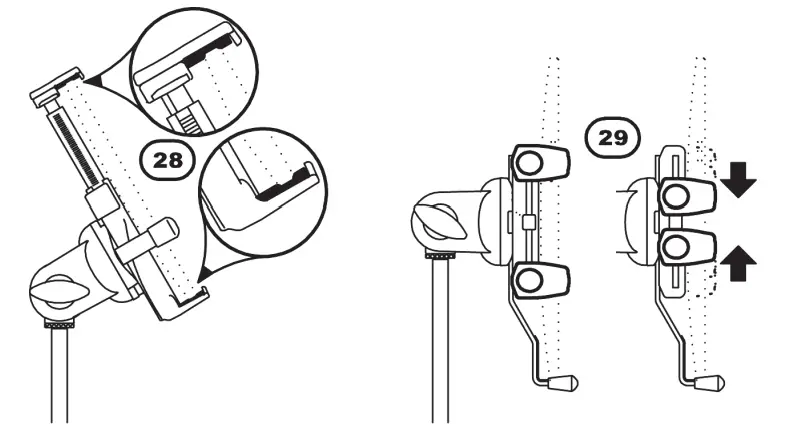 28

29