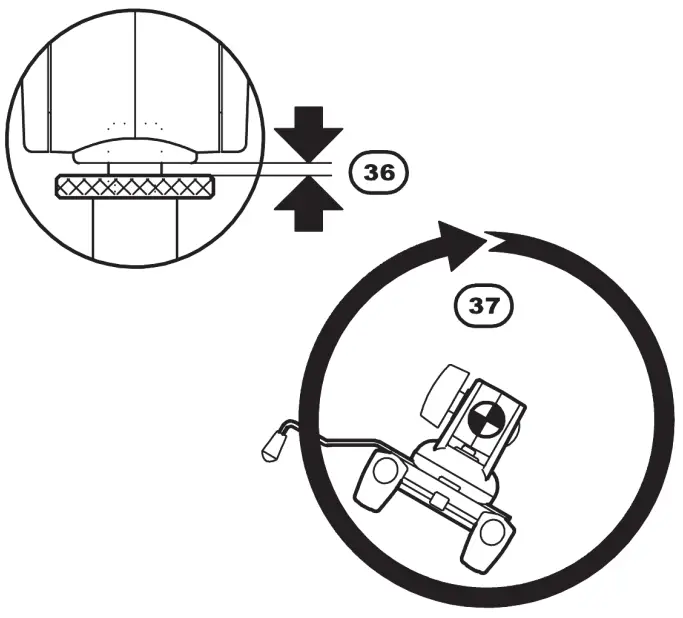 36

37