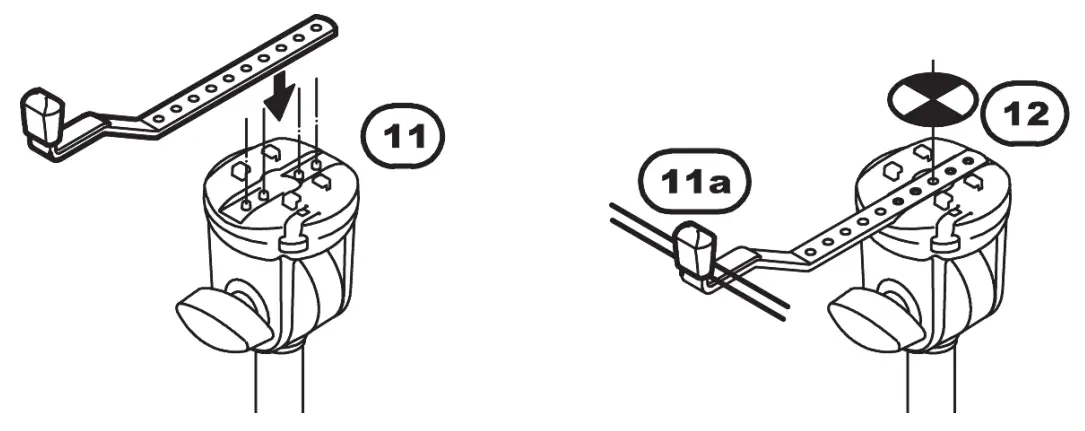 11

11a

12