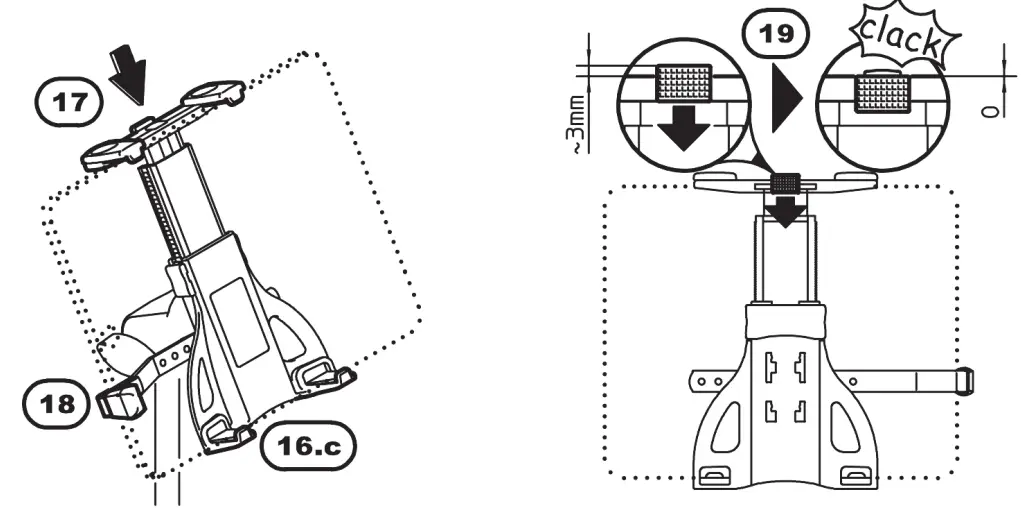 17

18

16.c

19

clack

~3mm

0