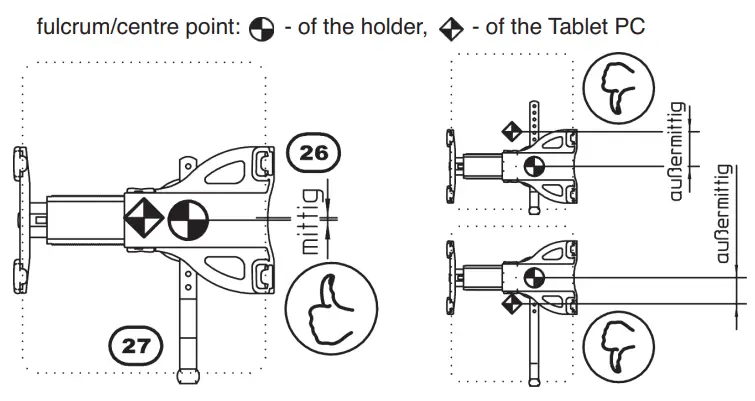 fulcrum/centre point: - of the holder, - of the Tablet PC

26

mittig

27

außermittig

außermittig