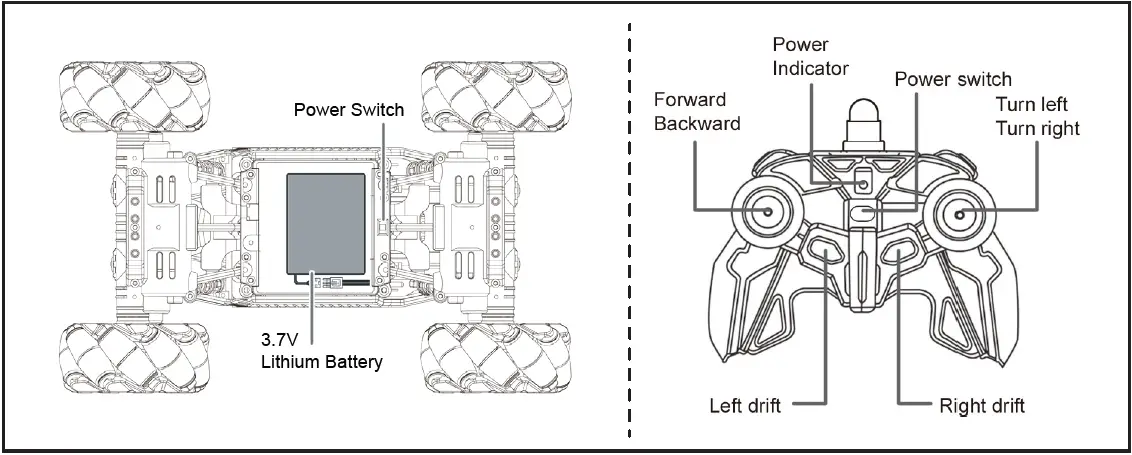 Power Switch

3.7V
Lithium Battery

Power
Indicator

Power switch

Forward
Backward

Turn left
Turn right

Left drift

Right drift