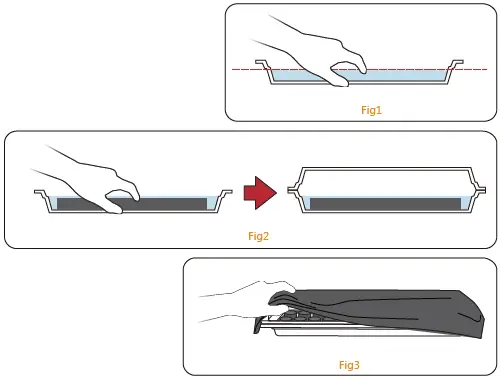 Fig1

Fig2

Fig3