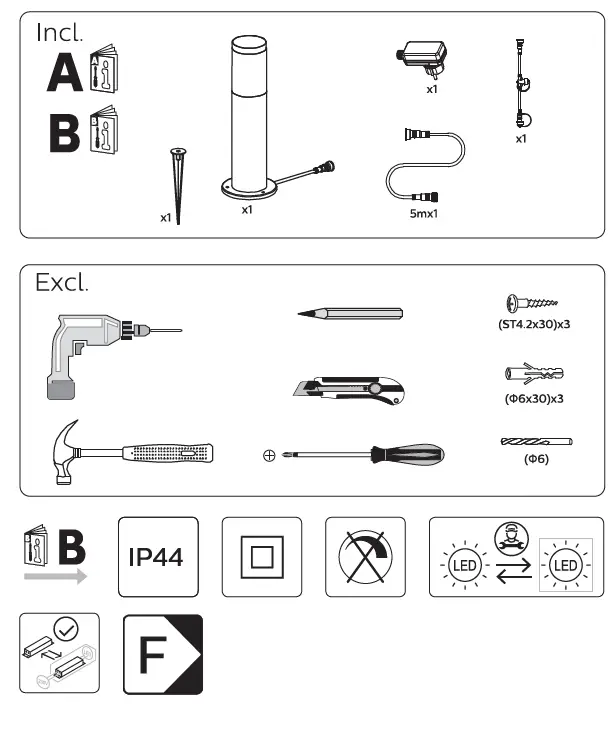 Incl.

A

B

x1

x1

x1

5mx1

x1

Excl.

(ST4.2x30)x3

(Φ6x30)x3

(Φ6)

B

IP44

LED

LED

F