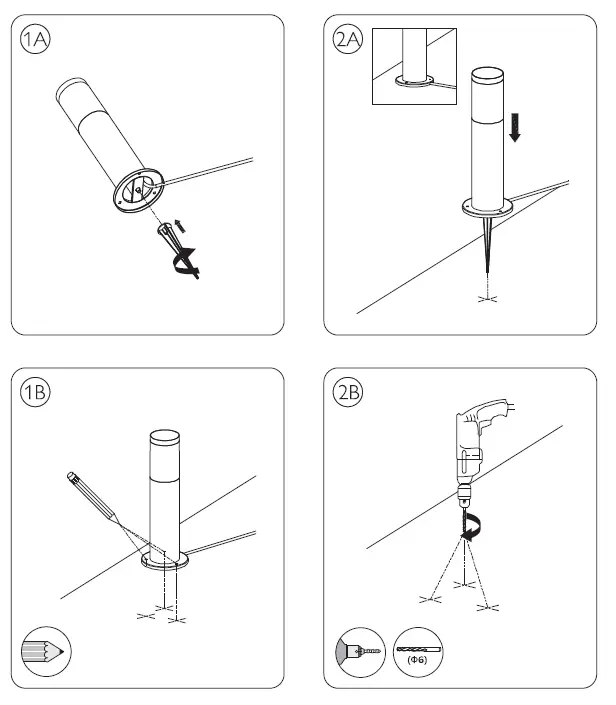 1A

2A

1B

2B

(Φ6)