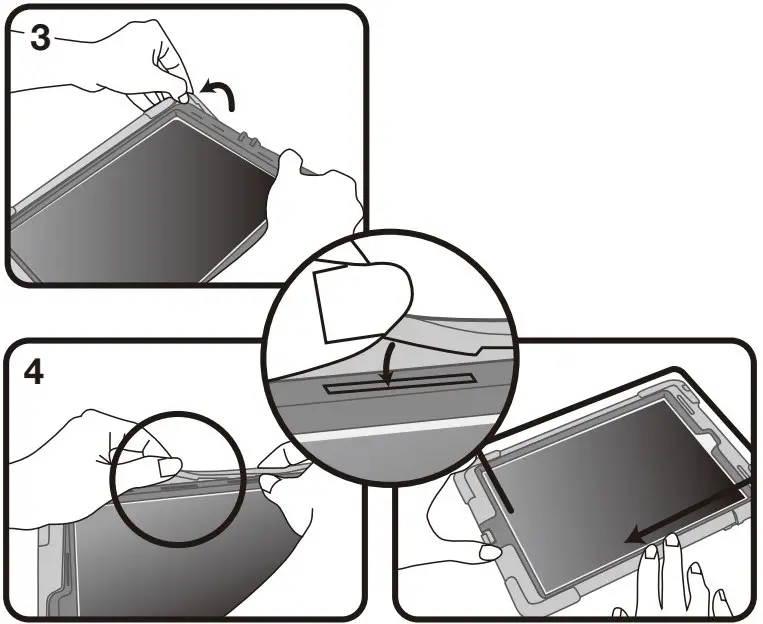 3

4