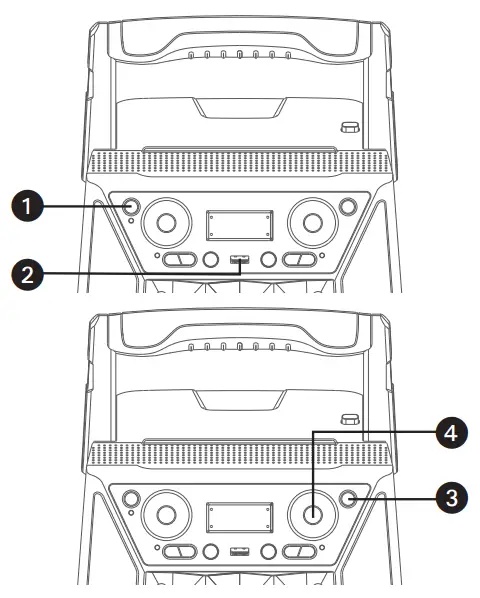 1
2
4
3