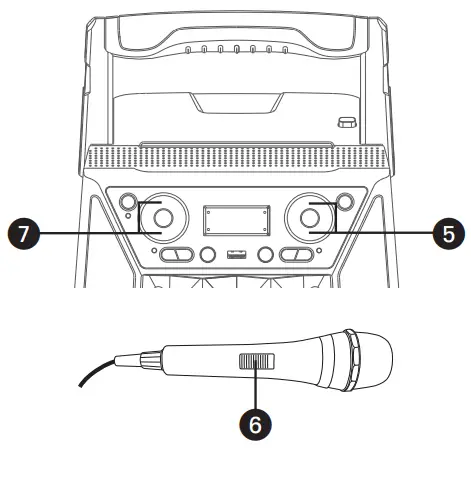 7
5
6