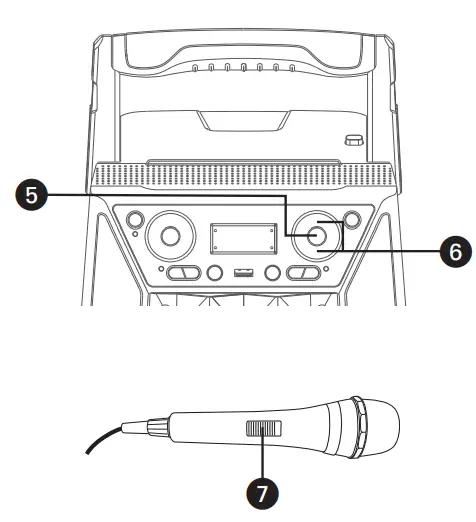 5
6
7