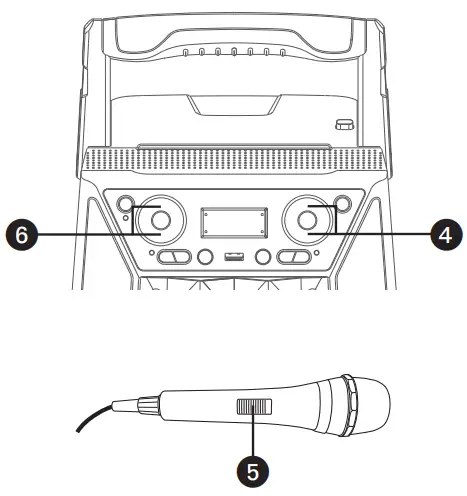 6
4
5