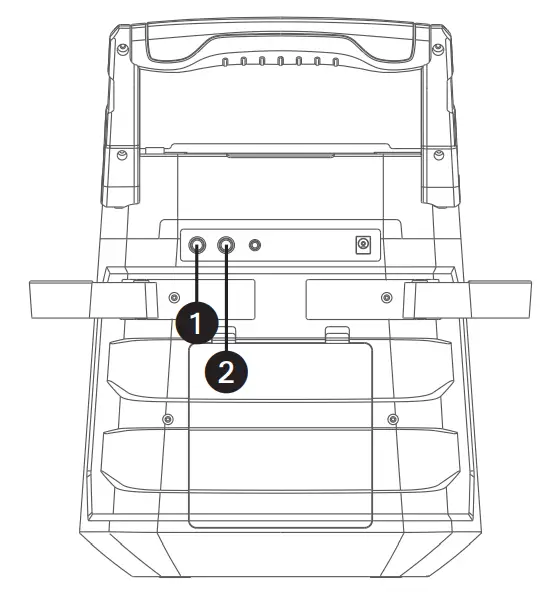 1
2