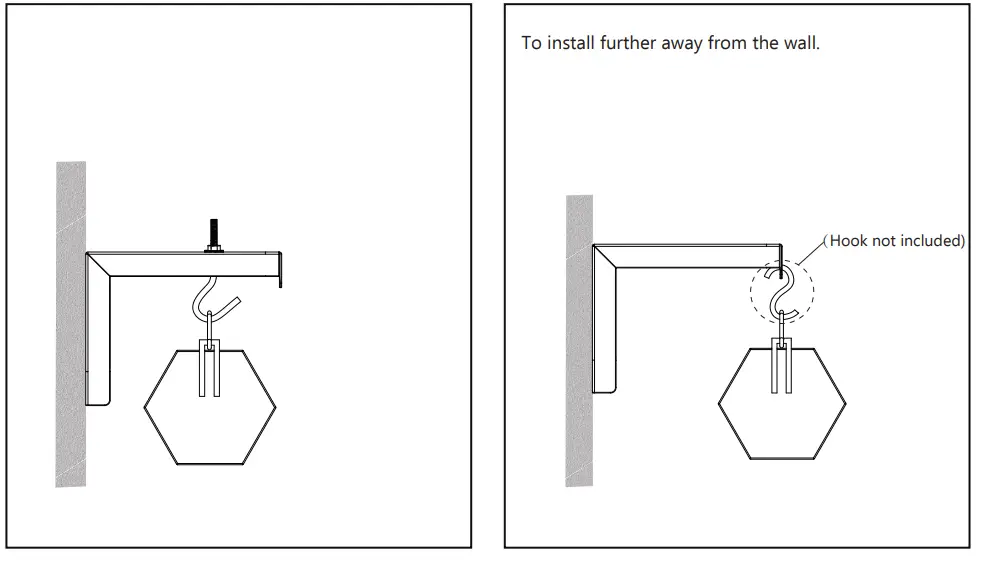 To install further away from the wall.

(Hook not included)