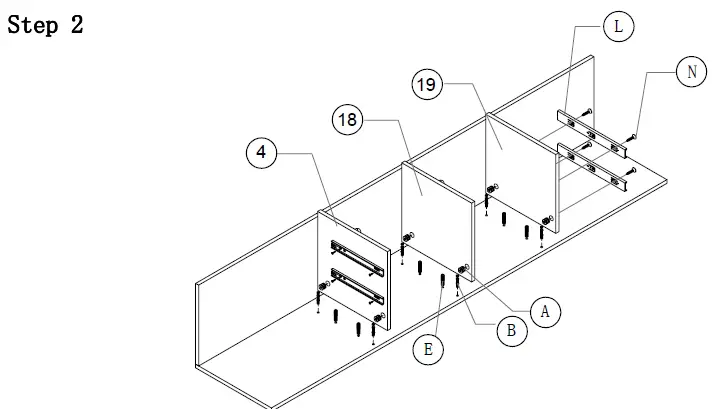 Step 2

L

N

19

18

4

A

B

E