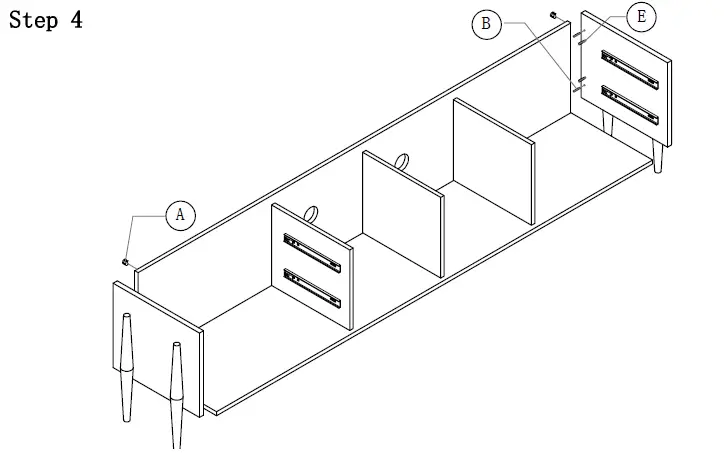 Step 4

B

E

A