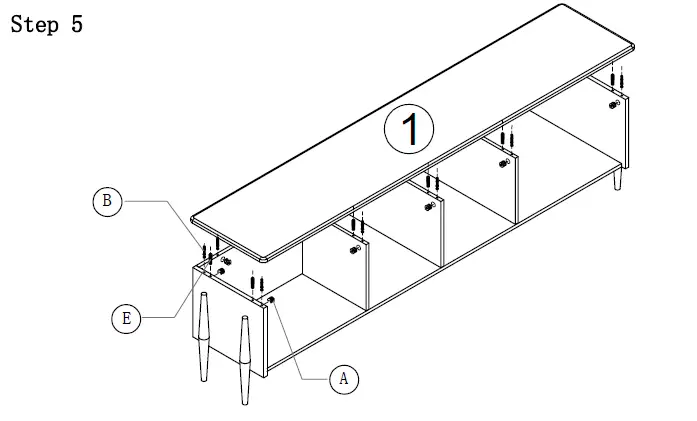 Step 5

1

B

E

A