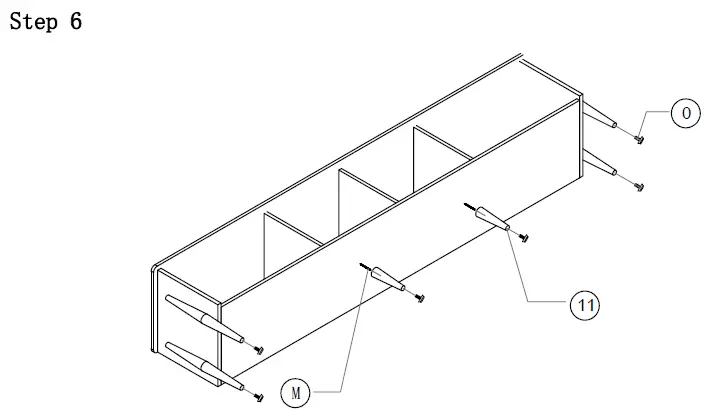 Step 6

O

11

M