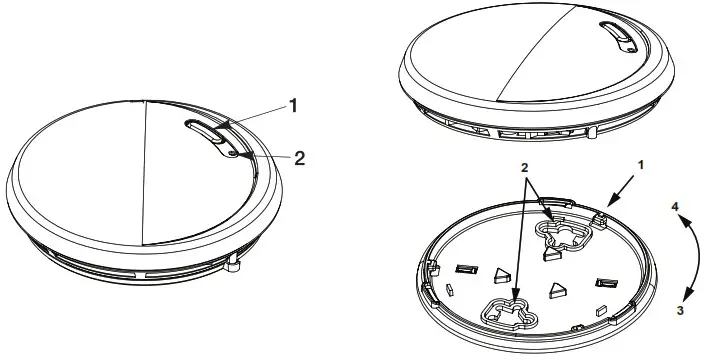 1
2
2
1
4
3