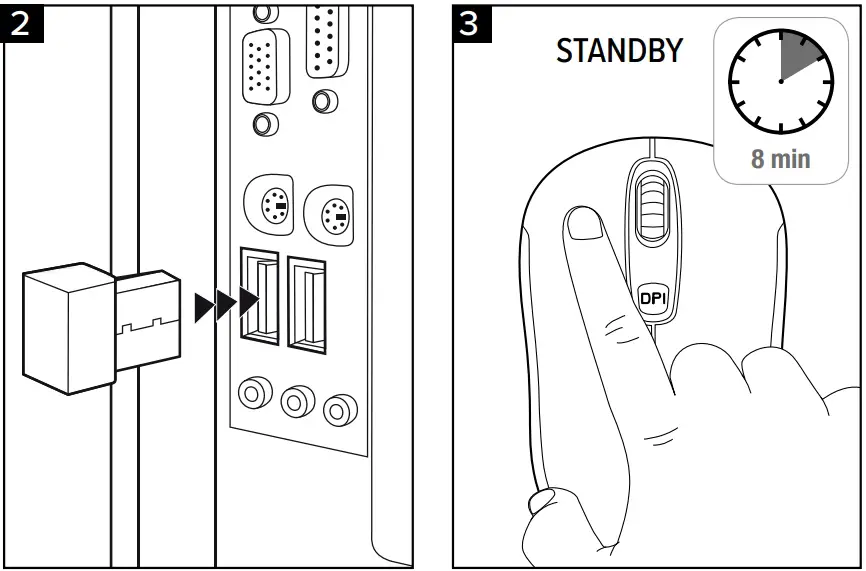 2

3

STANDBY

8 min

DPI