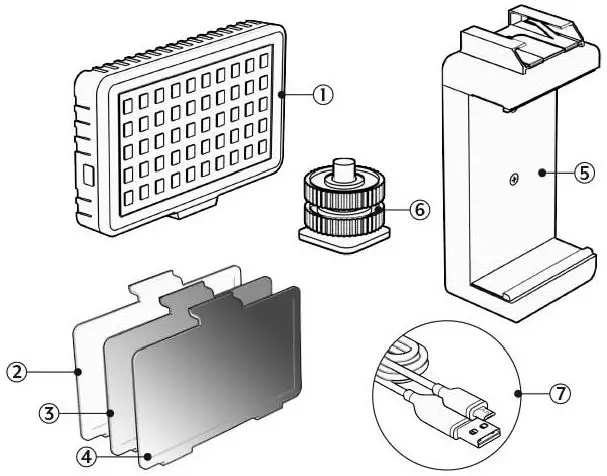 ①
⑥
⑤
②
③
④
⑦