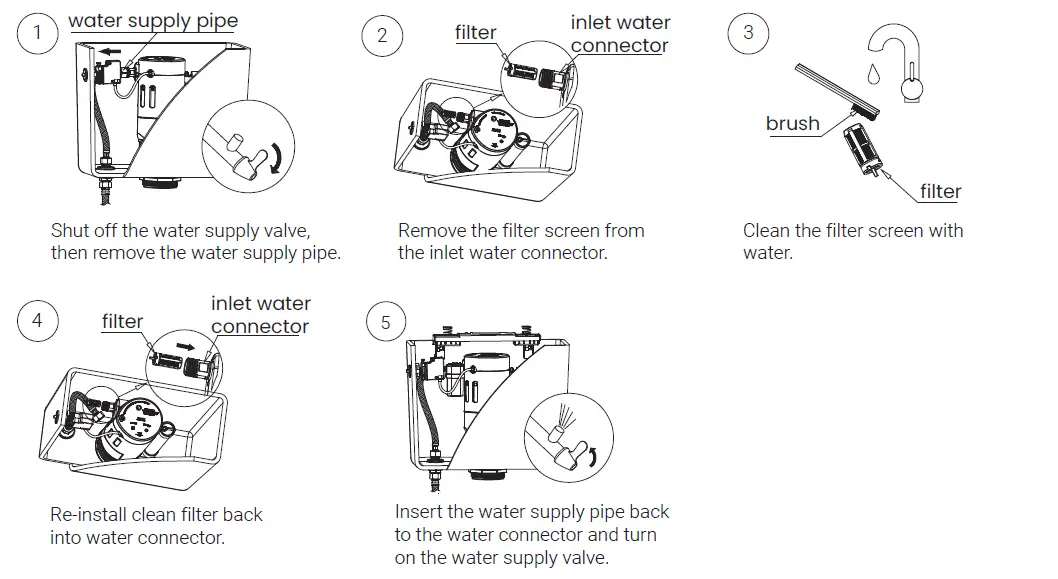 1

water supply pipe

Shut off the water supply valve, then remove the water supply pipe.

2

filter

inlet water connector

Remove the filter screen from the inlet water connector.

3

brush

filter

Clean the filter screen with water.

4

filter

inlet water connector

Re-install clean filter back into water connector.

5

Insert the water supply pipe back to the water connector and turn on the water supply valve.